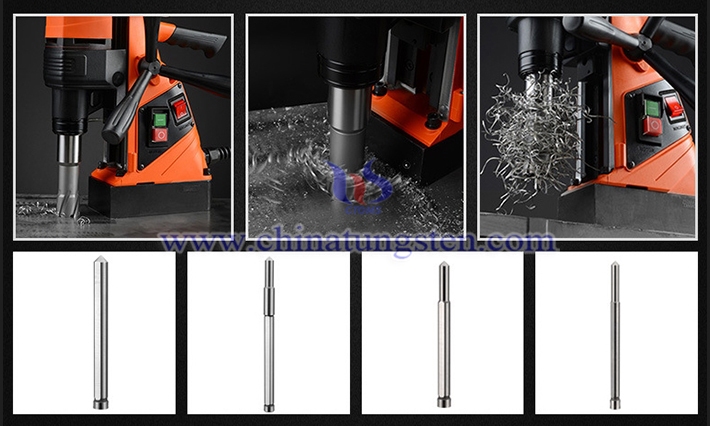 www.chinatungsten.com